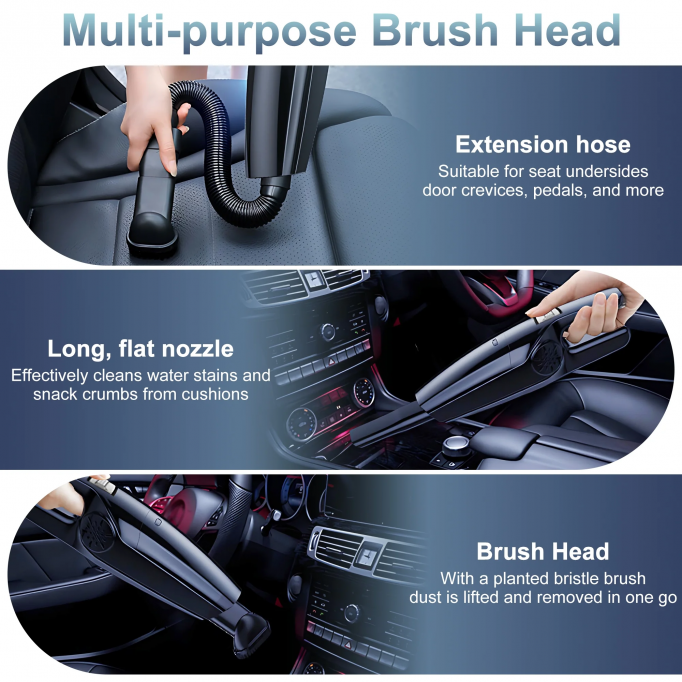 Multi-purpose Brush Head

Extension hose
Suitable for seat undersides door crevices, pedals, and more

Long, flat nozzle
Effectively cleans water stains and snack crumbs from cushions

Brush Head
With a planted bristle brush dust is lifted and removed in one go