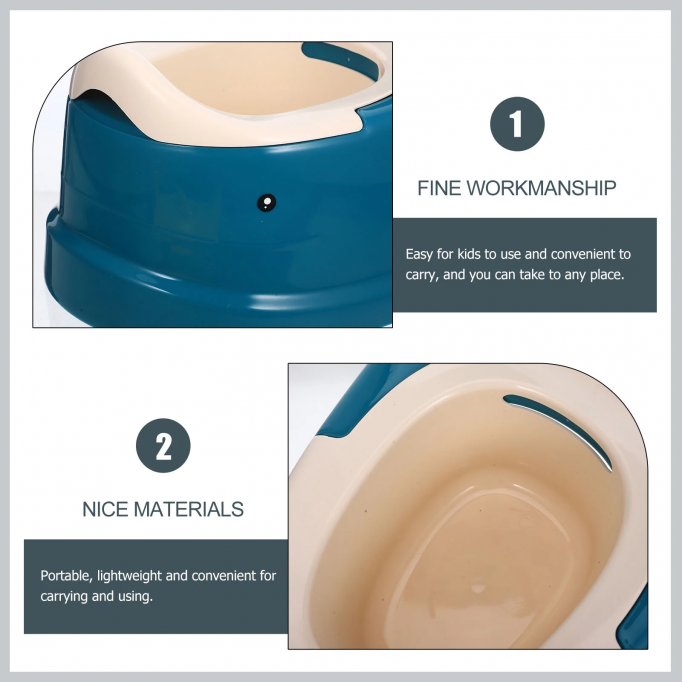 1

FINE WORKMANSHIP

Easy for kids to use and convenient to carry, and you can take to any place.

2

NICE MATERIALS

Portable, lightweight and convenient for carrying and using.